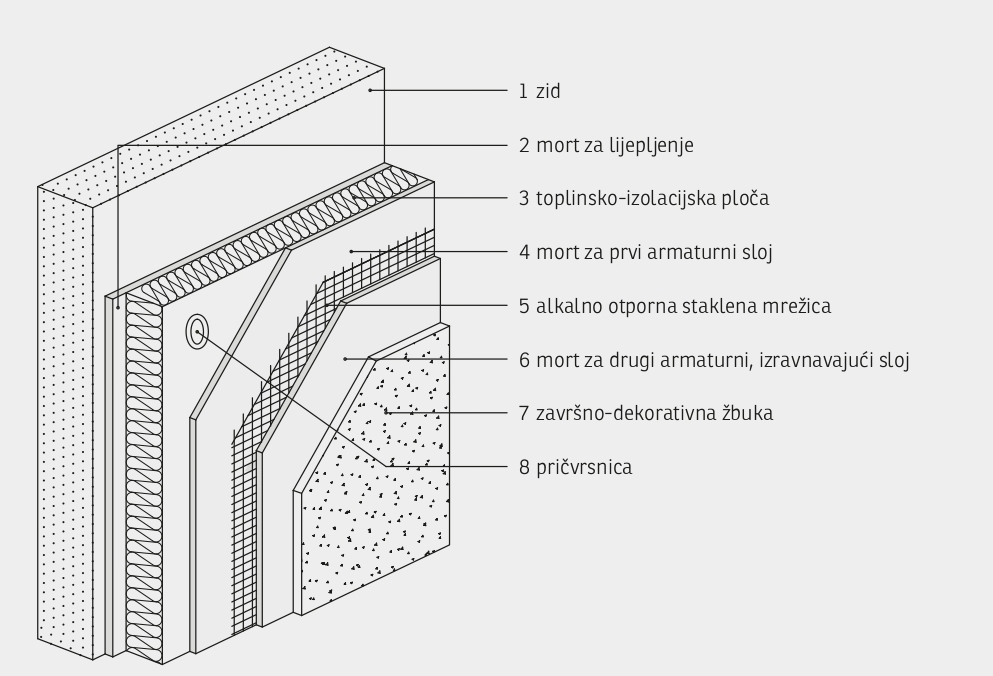 1 zid
2 mort za lijepljenje
3 toplinsko-izolacijska ploča
4 mort za prvi armaturni sloj
5 alkalno otporna staklena mrežica
6 mort za drugi armaturni, izravnavajući sloj
7 završno-dekorativna žbuka
8 pričvrsnica